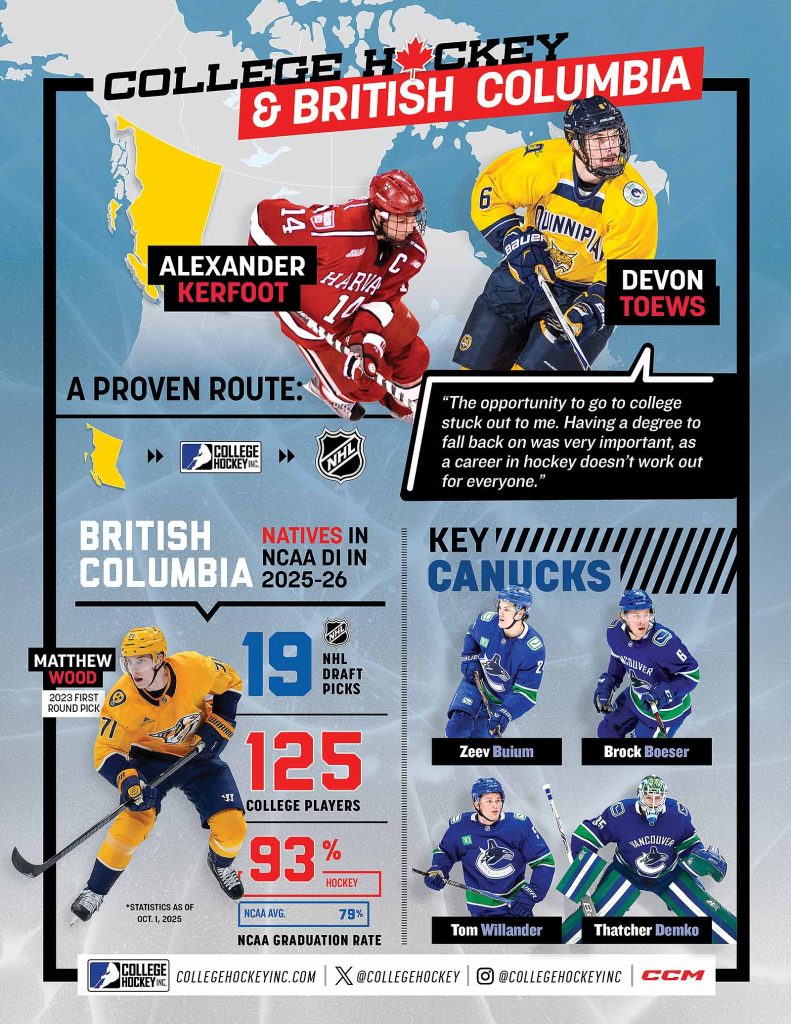 COLLEGE HOCKEY
& BRITISH COLUMBIA

ALEXANDER KERFOOT

DEVON TOEWS

A PROVEN ROUTE:

COLLEGE HOCKEY INC.

NHL

"The opportunity to go to college stuck out to me. Having a degree to fall back on was very important, as a career in hockey doesn't work out for everyone."

BRITISH COLUMBIA NATIVES IN NCAA DI IN 2025-26

MATTHEW WOOD
2023 FIRST ROUND PICK

19 NHL DRAFT PICKS

125 COLLEGE PLAYERS

93% HOCKEY

NCAA AVG. 79%

NCAA GRADUATION RATE

*STATISTICS AS OF OCT. 1, 2025

KEY CANUCKS

Zeev Buium

Brock Boeser

Tom Willander

Thatcher Demko

COLLEGE HOCKEY INC. COLLEGEHOCKEYINC.COM | @COLLEGEHOCKEY | @COLLEGEHOCKEYINC | CCM